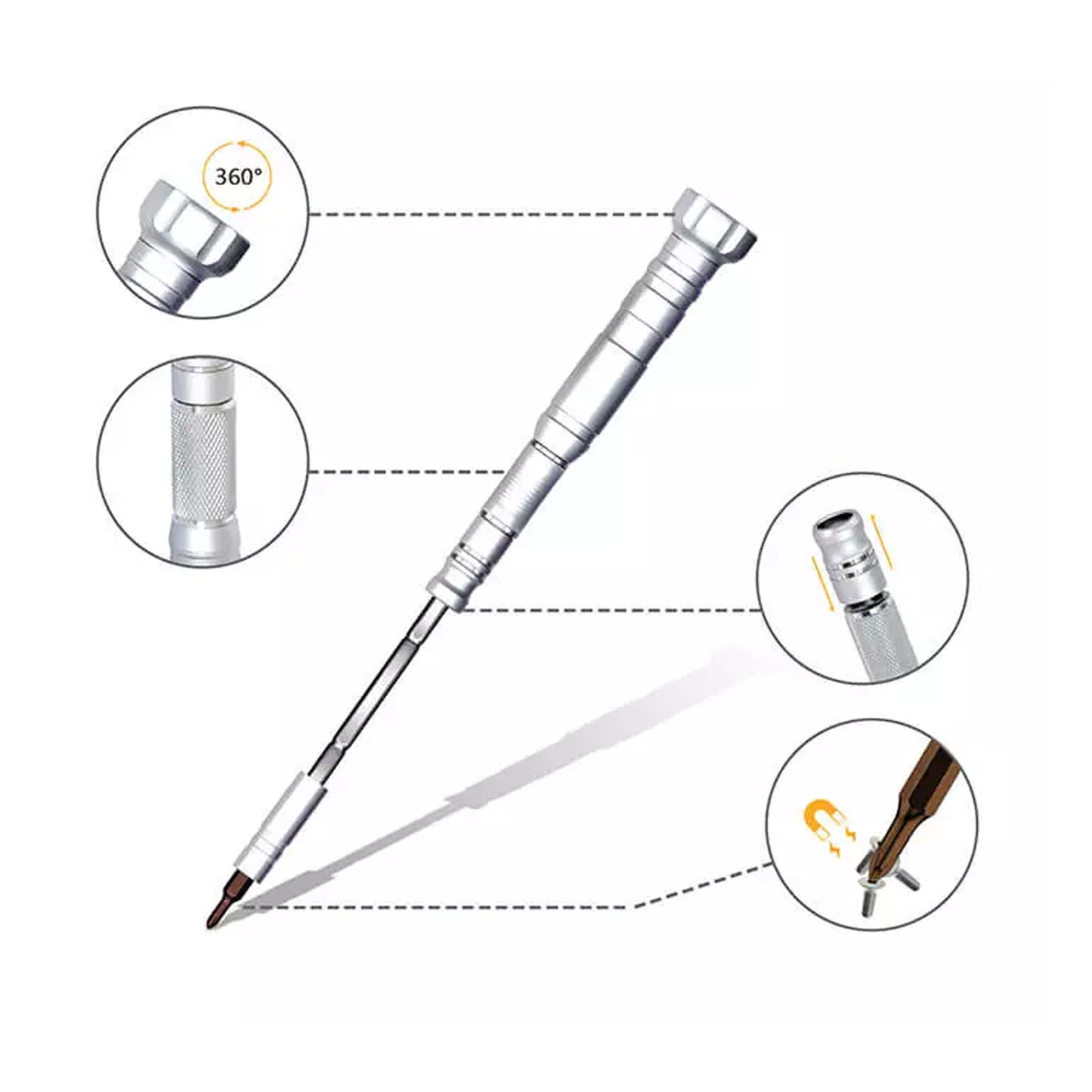 360°